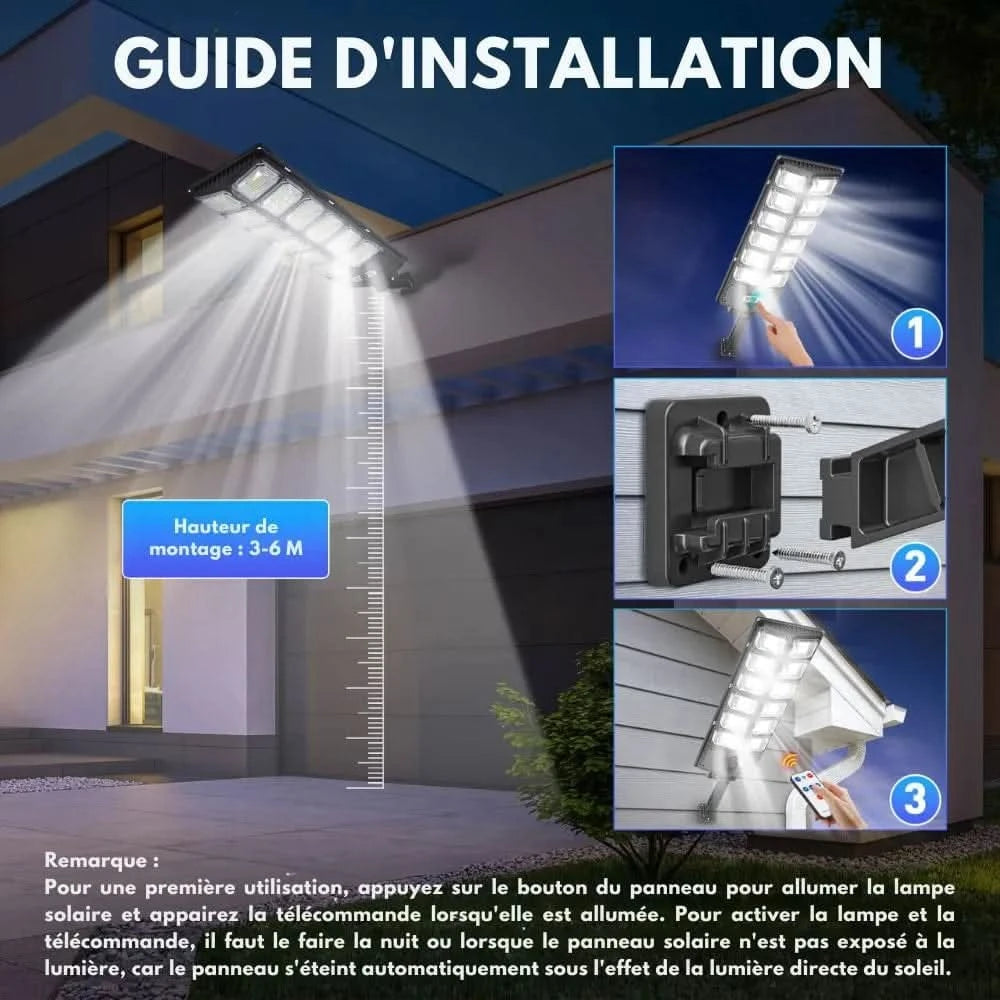 GUIDE D'INSTALLATION

Hauteur de montage : 3-6 M

1

2

3

Remarque :
Pour une première utilisation, appuyez sur le bouton du panneau pour allumer la lampe solaire et appairez la télécommande lorsqu'elle est allumée. Pour activer la lampe et la télécommande, il faut le faire la nuit ou lorsque le panneau solaire n'est pas exposé à la lumière, car le panneau s'éteint automatiquement sous l'effet de la lumière directe du soleil.